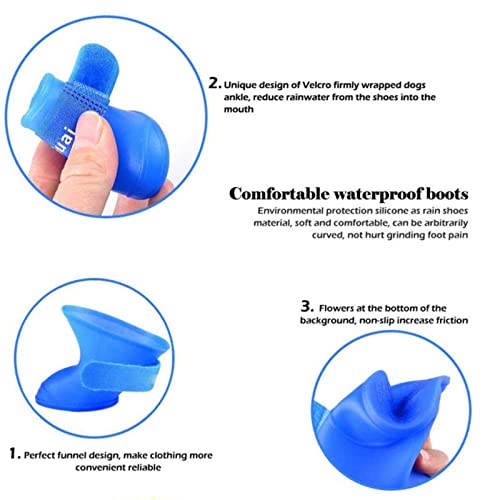 uai

2. Unique design of Velcro firmly wrapped dogs ankle, reduce rainwater from the shoes into the mouth

Comfortable waterproof boots

Environmental protection silicone as rain shoes material, soft and comfortable, can be arbitrarily curved, not hurt grinding foot pain

3. Flowers at the bottom of the background, non-slip increase friction

1. Perfect funnel design, make clothing more convenient reliable