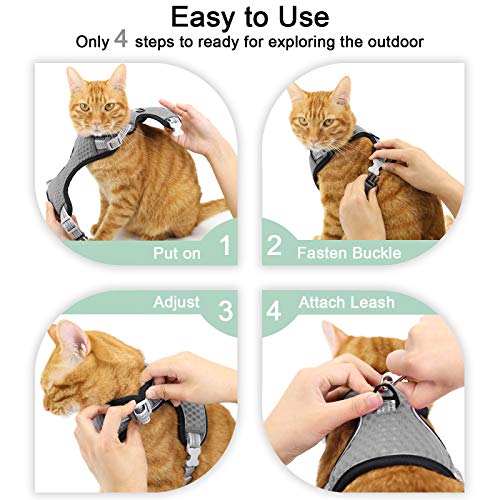 Easy to Use

Only 4 steps to ready for exploring the outdoor

Put on 1

2 Fasten Buckle

Adjust 3

4 Attach Leash