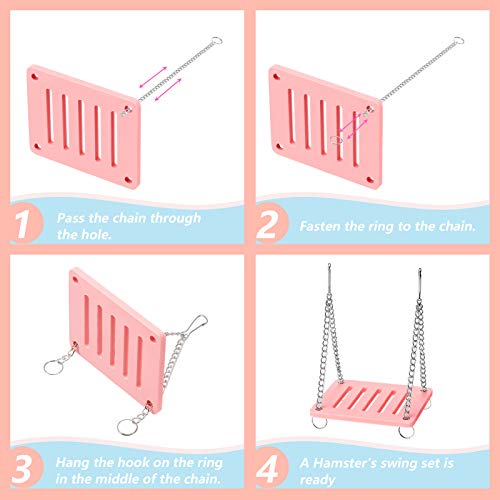 1 Pass the chain through the hole.

2 Fasten the ring to the chain.

3 Hang the hook on the ring in the middle of the chain.

4 A Hamster's swing set is ready