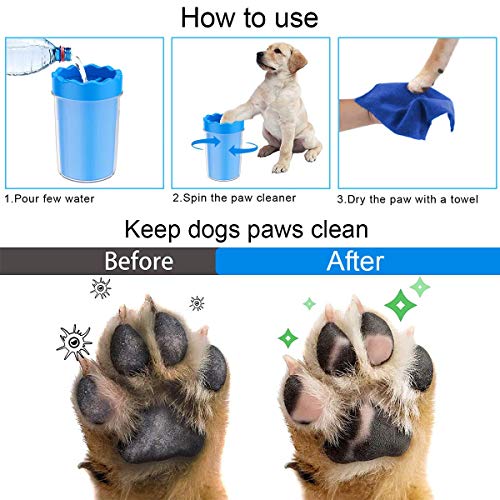 How to use

1.Pour few water

2.Spin the paw cleaner

3.Dry the paw with a towel

Keep dogs paws clean

Before

After