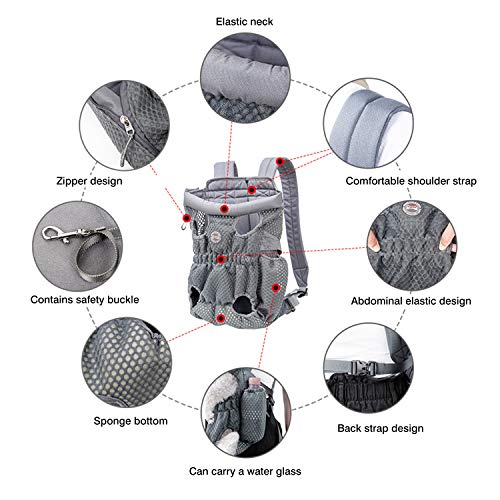 Elastic neck

Zipper design

Comfortable shoulder strap

Contains safety buckle

Abdominal elastic design

Sponge bottom

Back strap design

Can carry a water glass