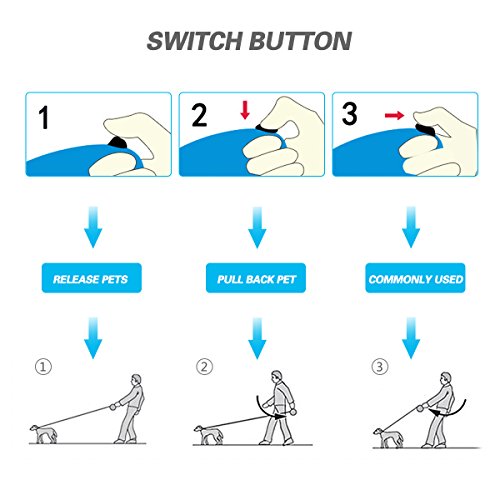 SWITCH BUTTON

1

2

3

RELEASE PETS

PULL BACK PET

COMMONLY USED

①

②

③