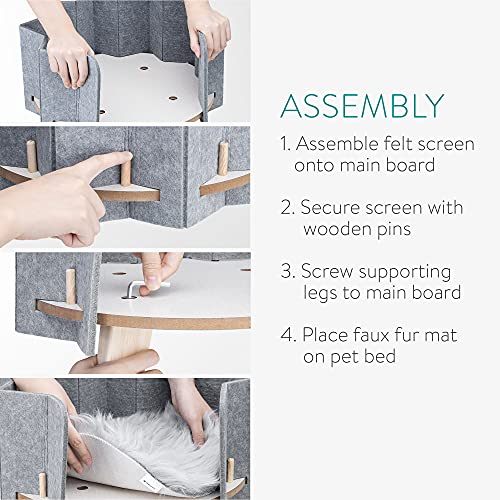 ASSEMBLY

1. Assemble felt screen onto main board

2. Secure screen with wooden pins

3. Screw supporting legs to main board

4. Place faux fur mat on pet bed