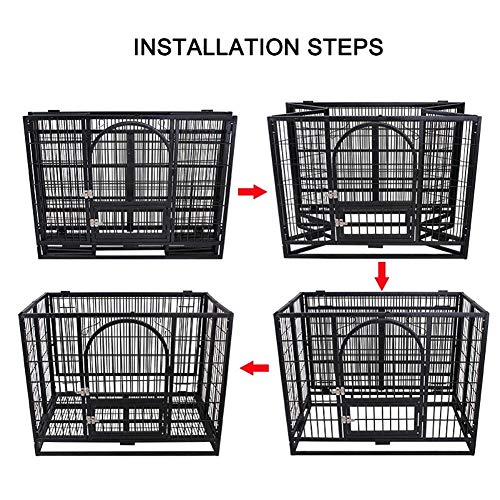 INSTALLATION STEPS