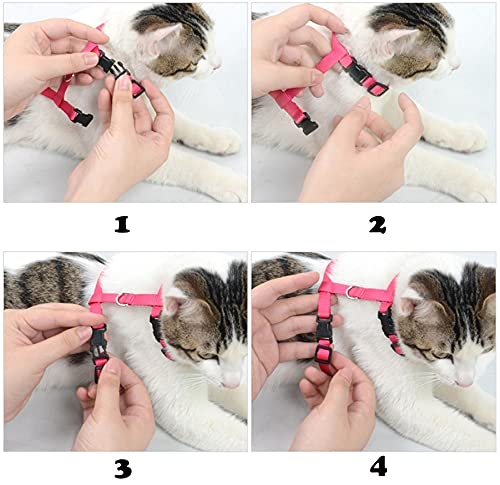 1

2

3

4