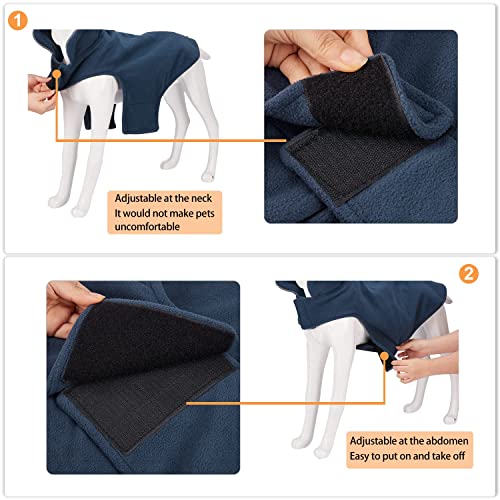 1

Adjustable at the neck
It would not make pets uncomfortable

2

Adjustable at the abdomen
Easy to put on and take off