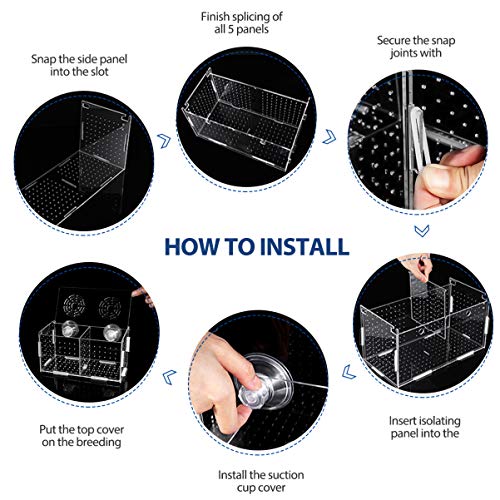 Snap the side panel into the slot

Finish splicing of all 5 panels

Secure the snap joints with

HOW TO INSTALL

Insert isolating panel into the

Install the suction cup cover

Put the top cover on the breeding