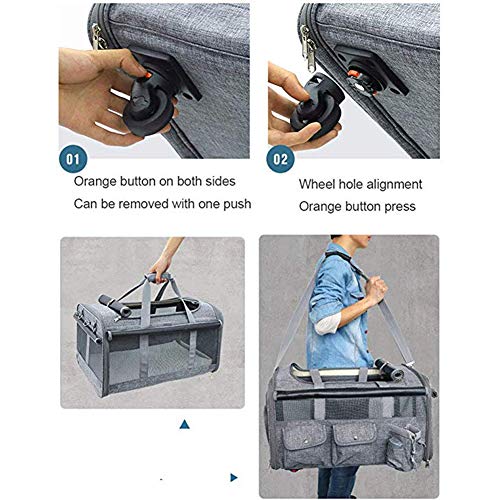 01

Orange button on both sides

Can be removed with one push

02

Wheel hole alignment

Orange button press