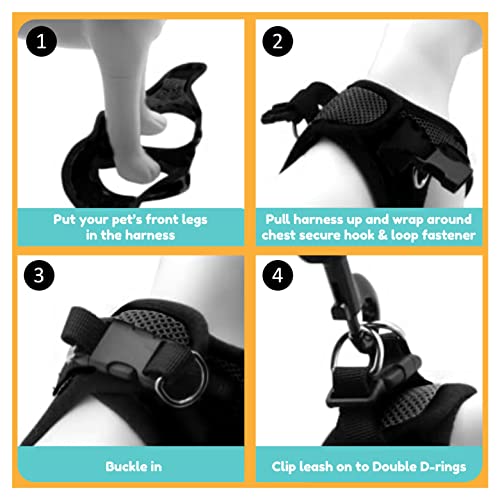 1

Put your pet's front legs in the harness

2

Pull harness up and wrap around chest secure hook & loop fastener

3

Buckle in

4

Clip leash on to Double D-rings