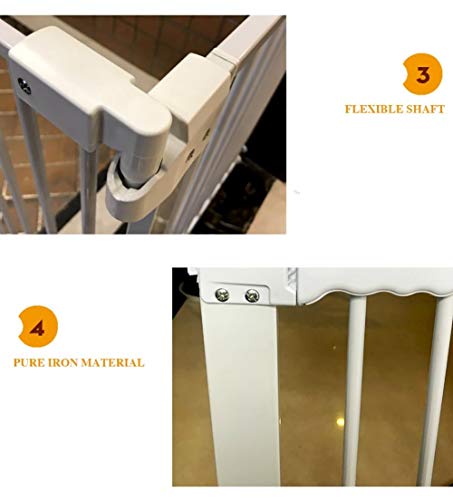 3

FLEXIBLE SHAFT

4

PURE IRON MATERIAL