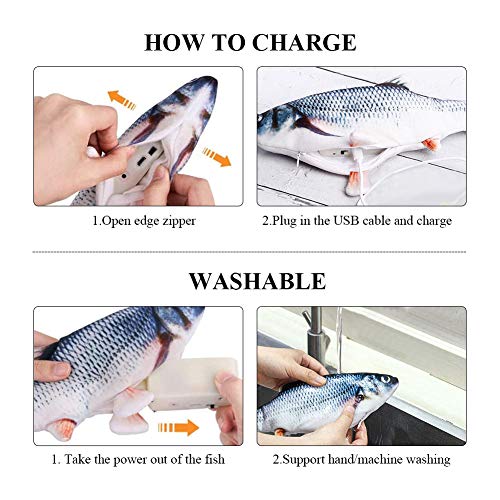 HOW TO CHARGE

1.Open edge zipper

2.Plug in the USB cable and charge

WASHABLE

1. Take the power out of the fish

2.Support hand/machine washing