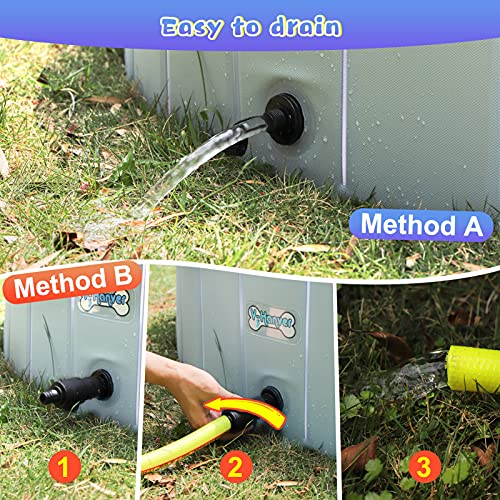 Easy to drain

Method A

Method B

Y-Hanyer

Y-Hanyer

1

2

3