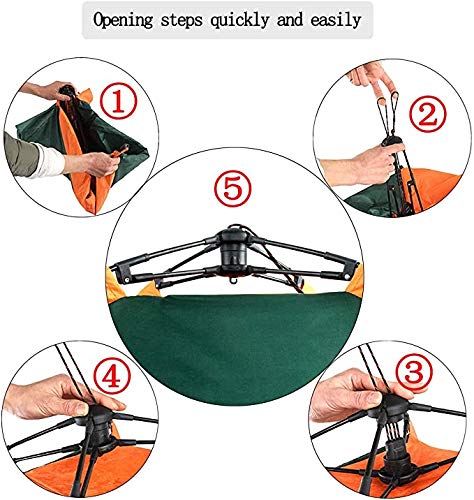 Opening steps quickly and easily

①

②

⑤

④

③