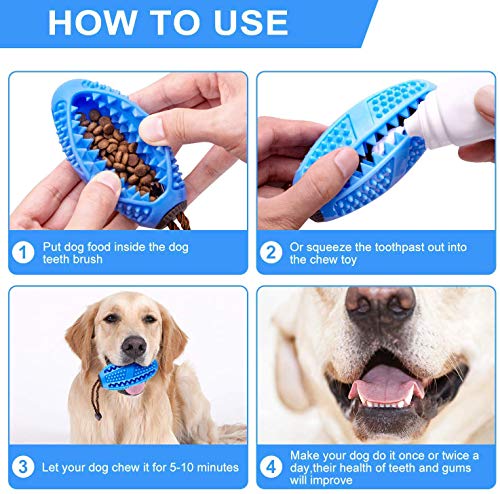 HOW TO USE

1 Put dog food inside the dog teeth brush

2 Or squeeze the toothpast out into the chew toy

3 Let your dog chew it for 5-10 minutes

4 Make your dog do it once or twice a day,their health of teeth and gums will improve