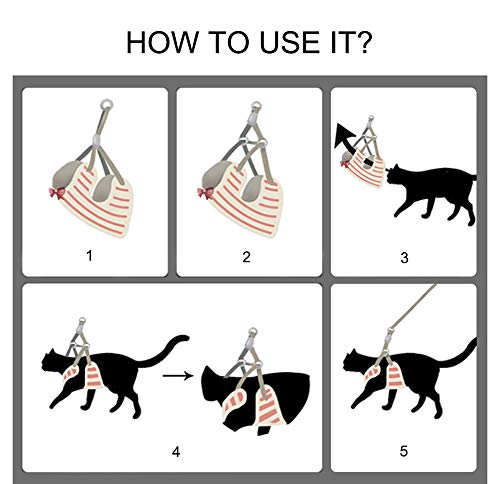 HOW TO USE IT?

1

2

3

4

5