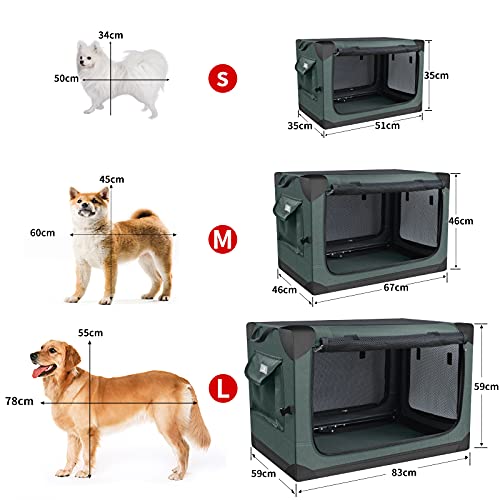 34cm
50cm
S
35cm
35cm
51cm

45cm
60cm
M
46cm
46cm
67cm

55cm
78cm
L
59cm
59cm
83cm