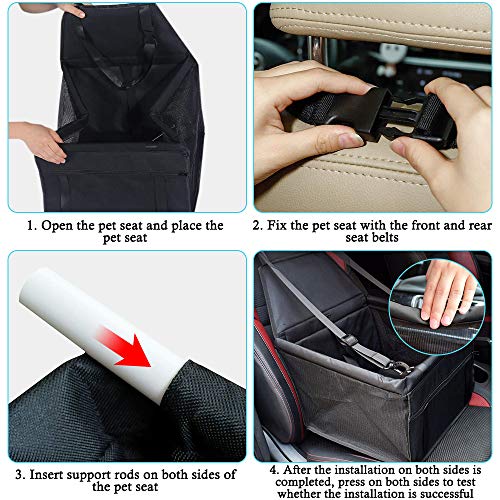 1. Open the pet seat and place the pet seat

2. Fix the pet seat with the front and rear seat belts

3. Insert support rods on both sides of the pet seat

4. After the installation on both sides is completed, press on both sides to test whether the installation is successful