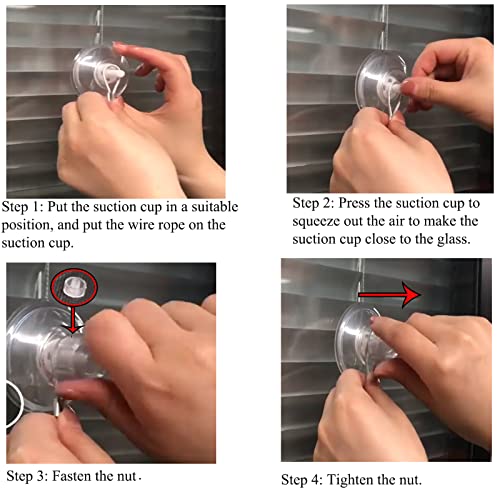 Step 1: Put the suction cup in a suitable position, and put the wire rope on the suction cup.

Step 2: Press the suction cup to squeeze out the air to make the suction cup close to the glass.

Step 3: Fasten the nut.

Step 4: Tighten the nut.