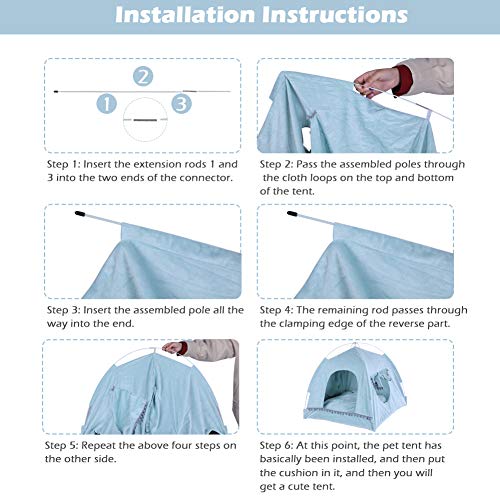 Installation Instructions

2
1
3

Step 1: Insert the extension rods 1 and 3 into the two ends of the connector.

Step 2: Pass the assembled poles through the cloth loops on the top and bottom of the tent.

Step 3: Insert the assembled pole all the way into the end.

Step 4: The remaining rod passes through the clamping edge of the reverse part.

Step 5: Repeat the above four steps on the other side.

Step 6: At this point, the pet tent has basically been installed, and then put the cushion in it, and then you will get a cute tent.