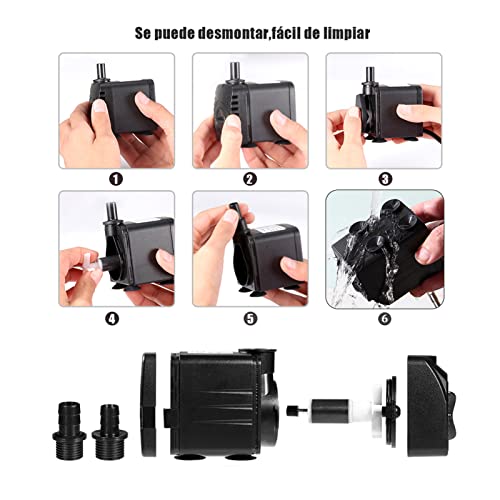 Se puede desmontar,fácil de limpiar

1

2

3

4

5

6