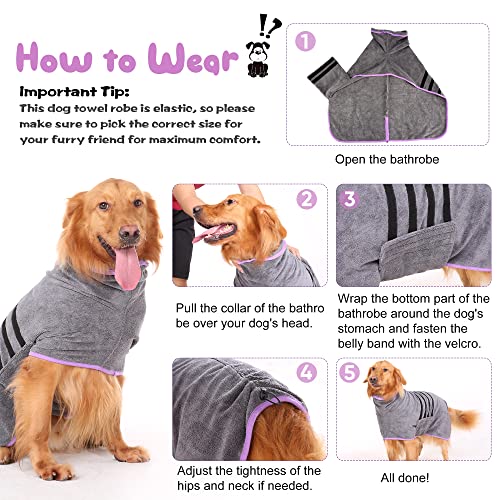 How to Wear

!?

Important Tip:
This dog towel robe is elastic, so please make sure to pick the correct size for your furry friend for maximum comfort.

1

Open the bathrobe

2

Pull the collar of the bathro be over your dog's head.

3

Wrap the bottom part of the bathrobe around the dog's stomach and fasten the belly band with the velcro.

4

Adjust the tightness of the hips and neck if needed.

5

All done!