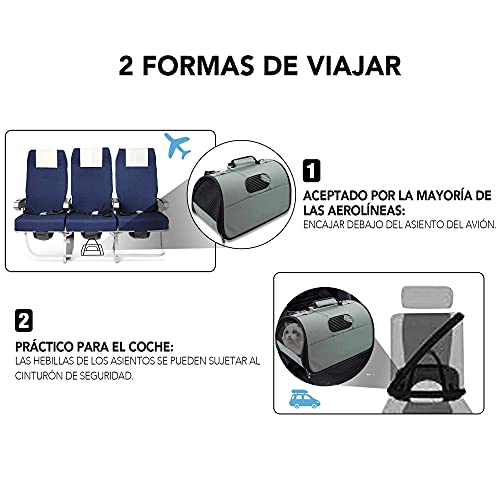 2 FORMAS DE VIAJAR

1

ACEPTADO POR LA MAYORÍA DE LAS AEROLÍNEAS:
ENCAJAR DEBAJO DEL ASIENTO DEL AVIÓN.

2

PRÁCTICO PARA EL COCHE:
LAS HEBILLAS DE LOS ASIENTOS SE PUEDEN SUJETAR AL CINTURÓN DE SEGURIDAD.