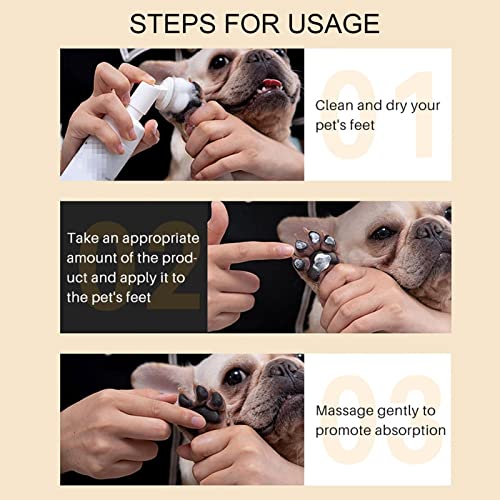 STEPS FOR USAGE

01

Clean and dry your pet's feet

02

Take an appropriate amount of the product and apply it to the pet's feet

03

Massage gently to promote absorption