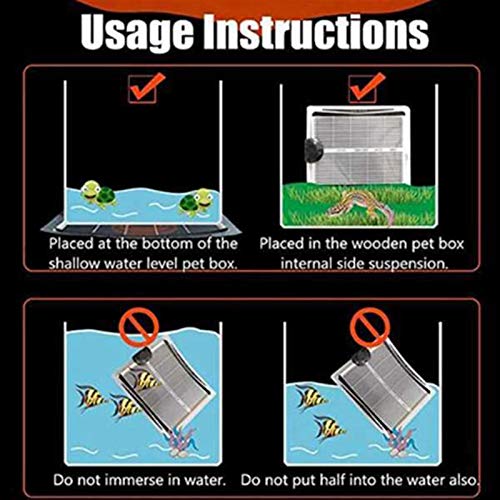 Usage Instructions

Placed at the bottom of the shallow water level pet box.

Placed in the wooden pet box internal side suspension.

Do not immerse in water.

Do not put half into the water also.