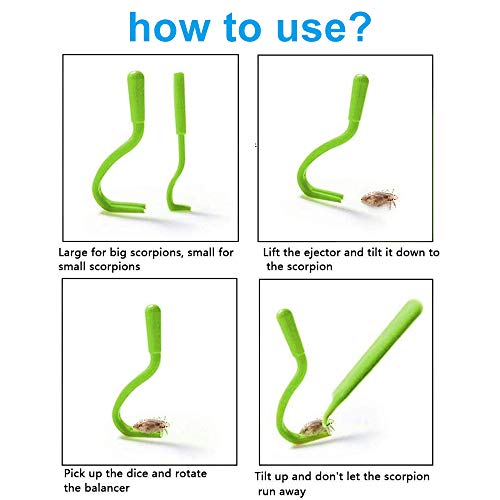 how to use?

Large for big scorpions, small for small scorpions

Lift the ejector and tilt it down to the scorpion

Pick up the dice and rotate the balancer

Tilt up and don't let the scorpion run away