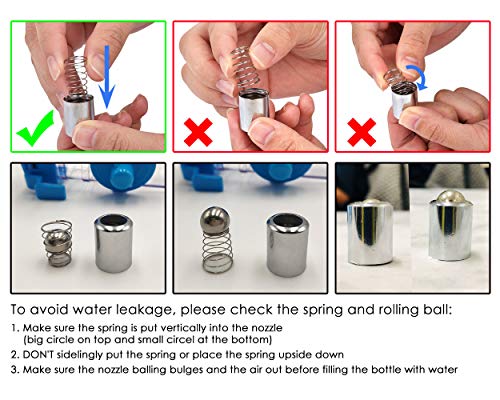 To avoid water leakage, please check the spring and rolling ball:

1. Make sure the spring is put vertically into the nozzle (big circle on top and small circel at the bottom)
2. DON'T sidelingly put the spring or place the spring upside down
3. Make sure the nozzle balling bulges and the air out before filling the bottle with water