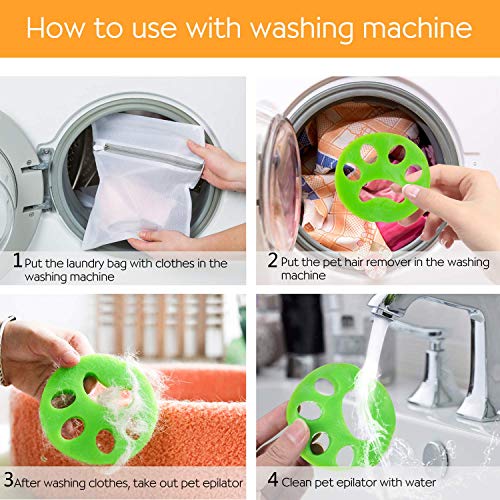 How to use with washing machine

1 Put the laundry bag with clothes in the washing machine

2 Put the pet hair remover in the washing machine

3 After washing clothes, take out pet epilator

4 Clean pet epilator with water