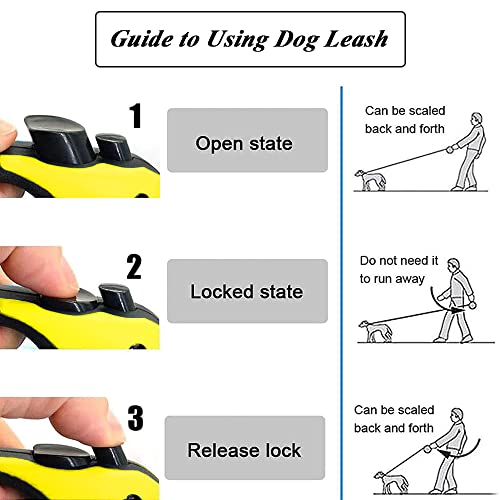 Guide to Using Dog Leash

1

Open state

Can be scaled back and forth

2

Locked state

Do not need it to run away

3

Release lock

Can be scaled back and forth