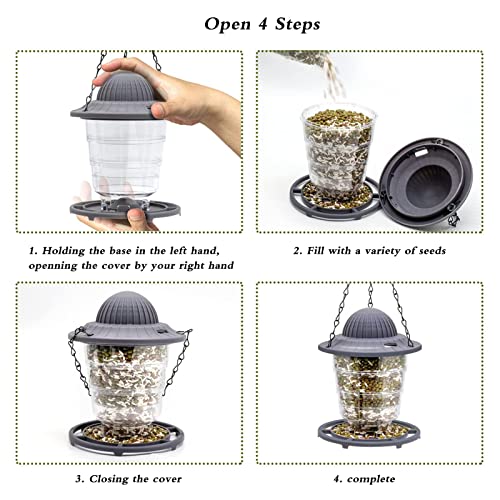 Open 4 Steps

1. Holding the base in the left hand, openning the cover by your right hand

2. Fill with a variety of seeds

3. Closing the cover

4. complete