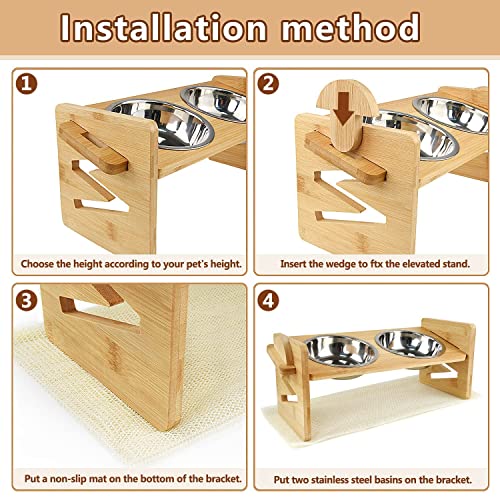 Installation method

1

Choose the height according to your pet's height.

2

Insert the wedge to ftx the elevated stand.

3

Put a non-slip mat on the bottom of the bracket.

4

Put two stainless steel basins on the bracket.