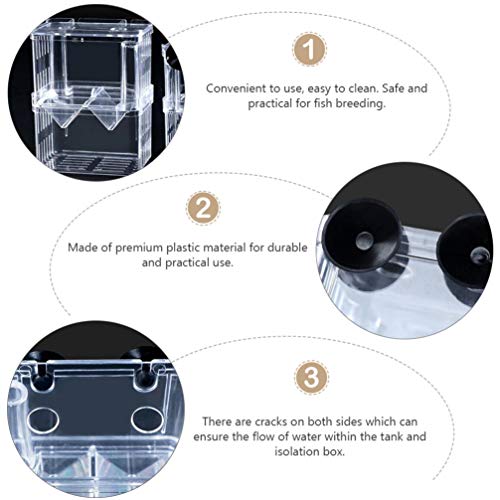 1

Convenient to use, easy to clean. Safe and practical for fish breeding.

2

Made of premium plastic material for durable and practical use.

3

There are cracks on both sides which can ensure the flow of water within the tank and isolation box.