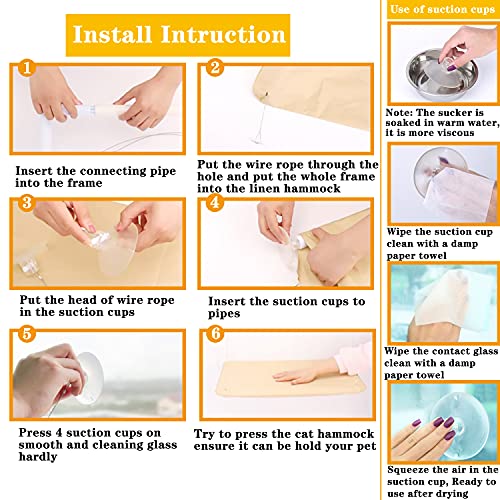 Install Intruction

1

Insert the connecting pipe into the frame

2

Put the wire rope through the hole and put the whole frame into the linen hammock

3

Put the head of wire rope in the suction cups

4

Insert the suction cups to pipes

5

Press 4 suction cups on smooth and cleaning glass hardly

6

Try to press the cat hammock ensure it can be hold your pet

Use of suction cups

Note: The sucker is soaked in warm water, it is more viscous

Wipe the suction cup clean with a damp paper towel

Wipe the contact glass clean with a damp paper towel

Squeeze the air in the suction cup, Ready to use after drying