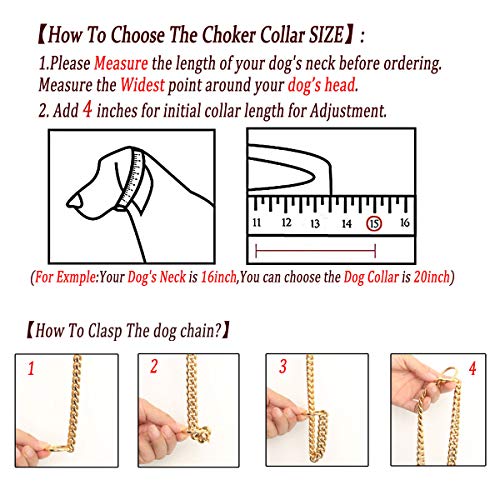 【How To Choose The Choker Collar SIZE】:

1.Please Measure the length of your dog's neck before ordering. Measure the Widest point around your dog's head.

2. Add 4 inches for initial collar length for Adjustment.

11 12 13 14 15 16

(For Exmple:Your Dog's Neck is 16inch,You can choose the Dog Collar is 20inch)

【How To Clasp The dog chain?】

1

2

3

4