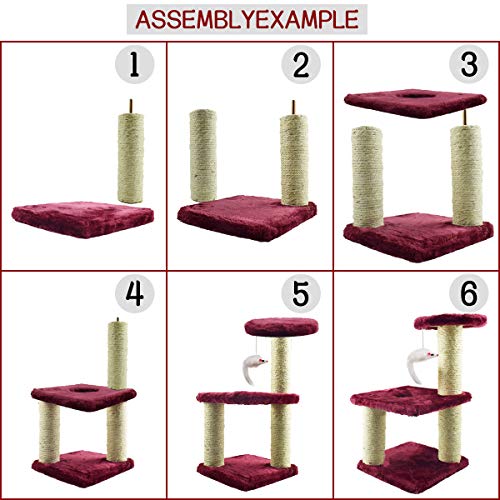 ASSEMBLYEXAMPLE

1

2

3

4

5

6