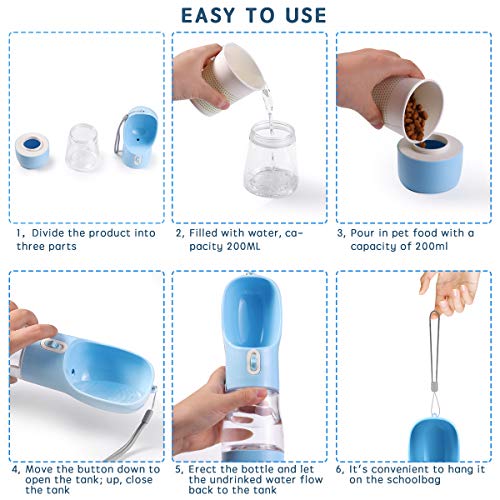 EASY TO USE

1, Divide the product into three parts

2, Filled with water, capacity 200ML

3, Pour in pet food with a capacity of 200ml

4, Move the button down to open the tank; up, close the tank

5, Erect the bottle and let the undrinked water flow back to the tank

6, It's convenient to hang it on the schoolbag