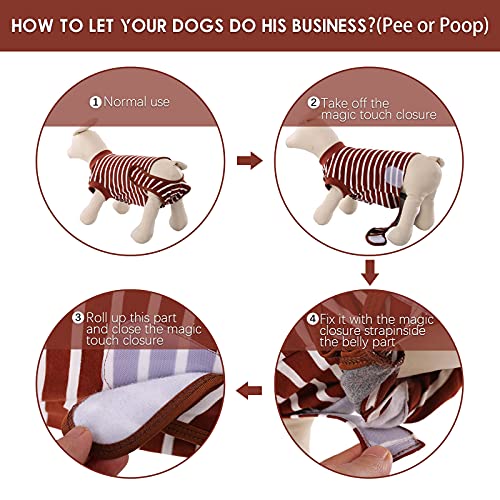 HOW TO LET YOUR DOGS DO HIS BUSINESS?(Pee or Poop)

1 Normal use

2 Take off the magic touch closure

3 Roll up this part and close the magic touch closure

4 Fix it with the magic closure strapinside the belly part