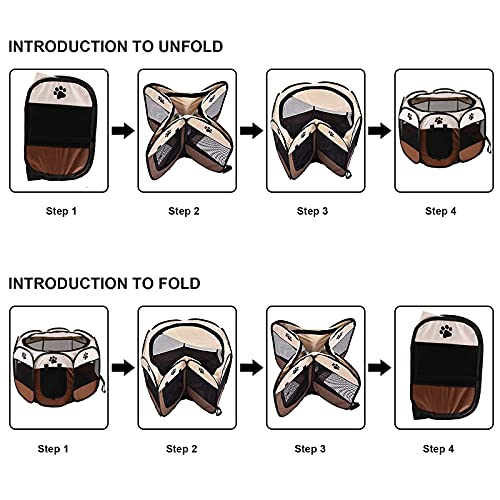 INTRODUCTION TO UNFOLD

Step 1

Step 2

Step 3

Step 4

INTRODUCTION TO FOLD

Step 1

Step 2

Step 3

Step 4