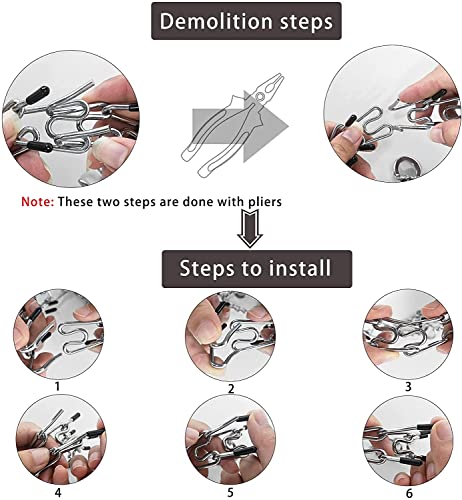 Demolition steps

Note: These two steps are done with pliers

Steps to install

1

2

3

4

5

6