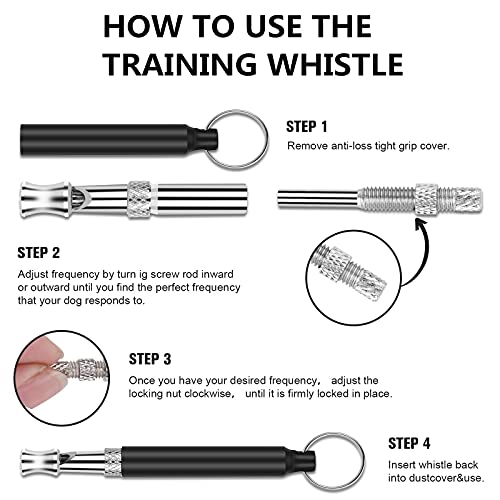 HOW TO USE THE TRAINING WHISTLE

STEP 1
Remove anti-loss tight grip cover.

STEP 2
Adjust frequency by turn ig screw rod inward or outward until you find the perfect frequency that your dog responds to.

STEP 3
Once you have your desired frequency, adjust the locking nut clockwise, until it is firmly locked in place.

STEP 4
Insert whistle back into dustcover&use.