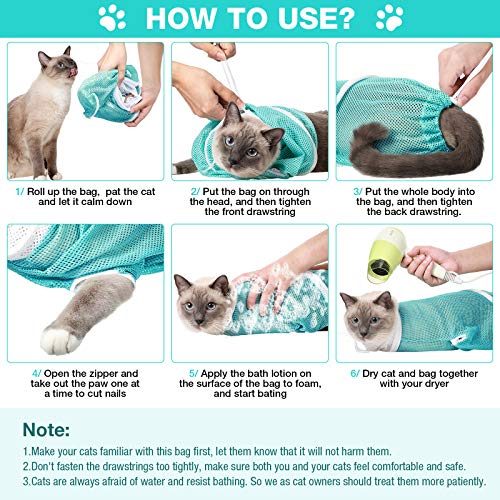 HOW TO USE?

1/ Roll up the bag, pat the cat and let it calm down

2/ Put the bag on through the head, and then tighten the front drawstring

3/ Put the whole body into the bag, and then tighten the back drawstring.

4/ Open the zipper and take out the paw one at a time to cut nails

5/ Apply the bath lotion on the surface of the bag to foam, and start bating

6/ Dry cat and bag together with your dryer

Note:

1.Make your cats familiar with this bag first, let them know that it will not harm them.

2.Don't fasten the drawstrings too tightly, make sure both you and your cats feel comfortable and safe.

3.Cats are always afraid of water and resist bathing. So we as cat owners should treat them more patiently.