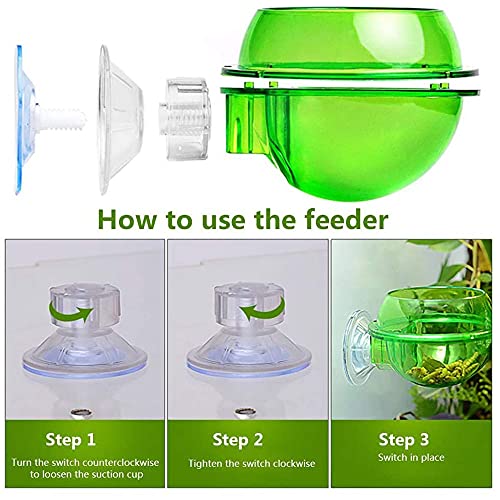 How to use the feeder

Step 1
Turn the switch counterclockwise to loosen the suction cup

Step 2
Tighten the switch clockwise

Step 3
Switch in place