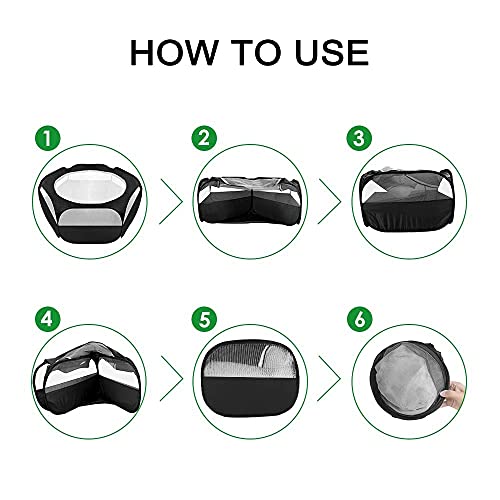 HOW TO USE

1

2

3

4

5

6