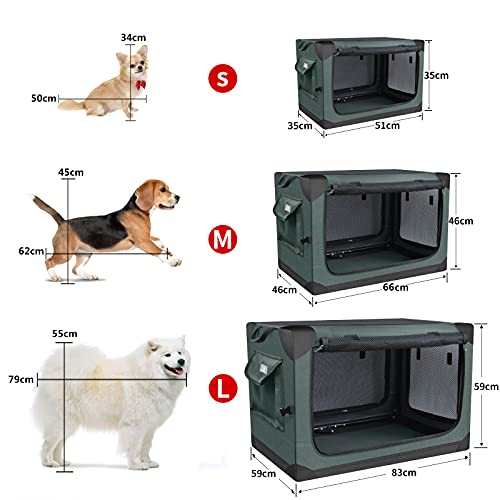 34cm
50cm
S
35cm
35cm
51cm

45cm
62cm
M
46cm
46cm
66cm

55cm
79cm
L
59cm
59cm
83cm