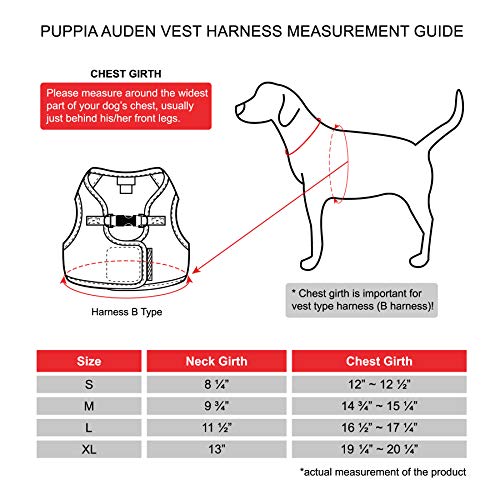 PUPPIA AUDEN VEST HARNESS MEASUREMENT GUIDE

CHEST GIRTH

Please measure around the widest part of your dog's chest, usually just behind his/her front legs.

Harness B Type

* Chest girth is important for vest type harness (B harness)!

| Size | Neck Girth | Chest Girth |
|---|---|---|
| S | 8 ¼" | 12" ~ 12 ½" |
| M | 9 ¾" | 14 ¾" ~ 15 ¼" |
| L | 11 ½" | 16 ½" ~ 17 ¼" |
| XL | 13" | 19 ¼" ~ 20 ¼" |

*actual measurement of the product