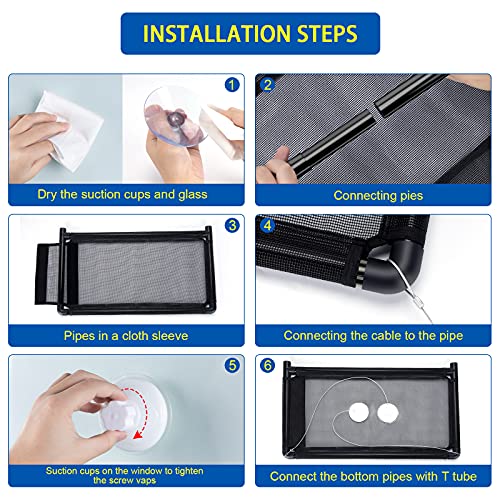 INSTALLATION STEPS

1
Dry the suction cups and glass

2
Connecting pies

3
Pipes in a cloth sleeve

4
Connecting the cable to the pipe

5
Suction cups on the window to tighten the screw vaps

6
Connect the bottom pipes with T tube