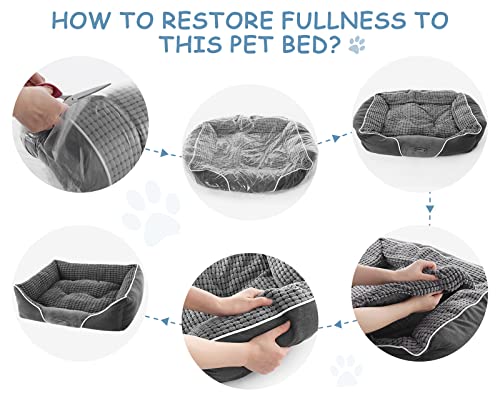 HOW TO RESTORE FULLNESS TO THIS PET BED?